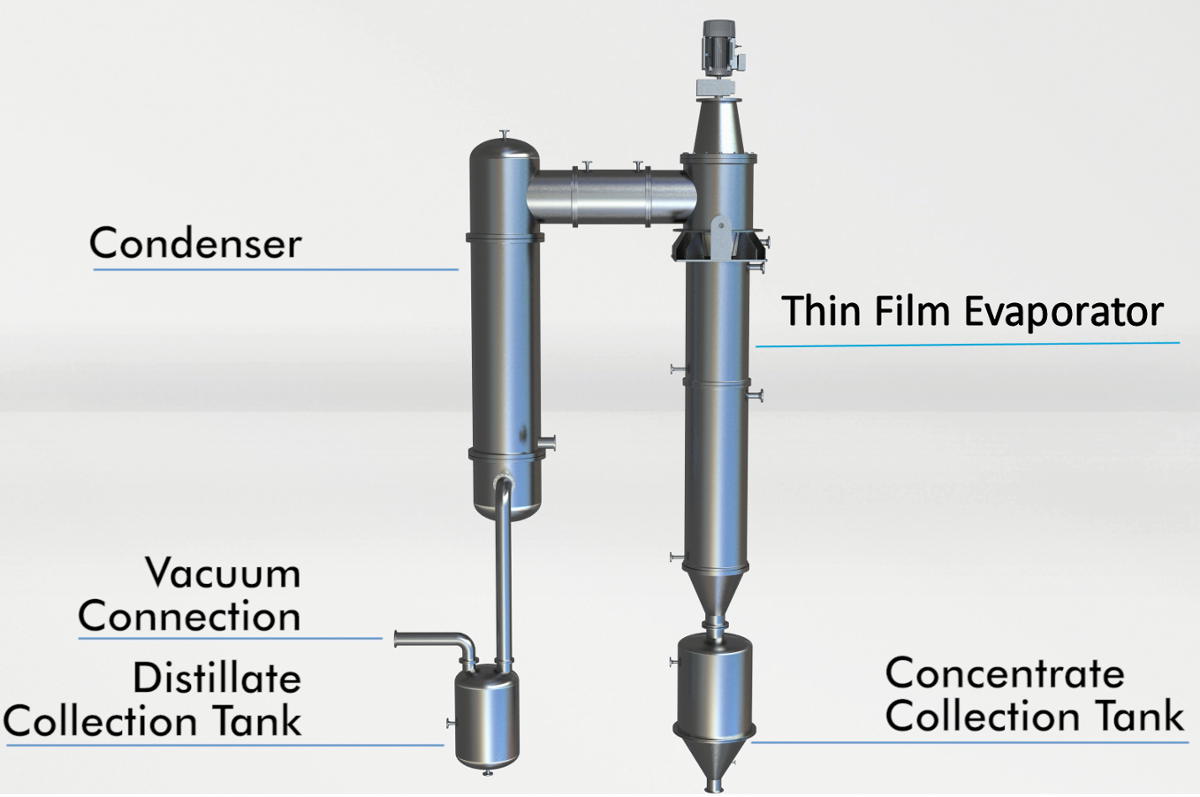 Condenser

Thin Film Evaporator

Vacuum Connection

Distillate Collection Tank

Concentrate Collection Tank